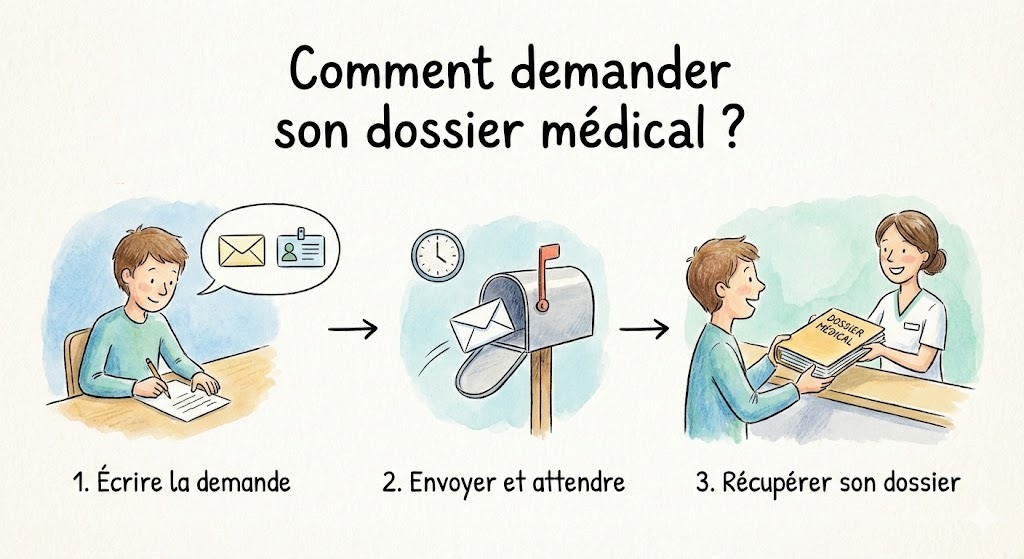 Comment demander son dossier médical ?

DOSSIER MÉDICAL

1. Écrire la demande

2. Envoyer et attendre

3. Récupérer son dossier