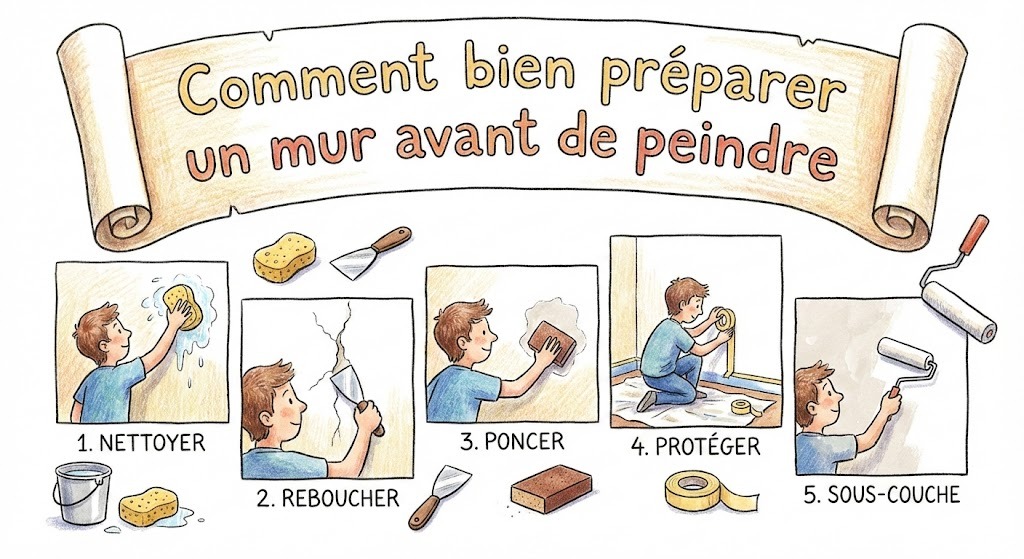 Comment bien préparer un mur avant de peindre

1. NETTOYER

2. REBOUCHER

3. PONCER

4. PROTÉGER

5. SOUS-COUCHE