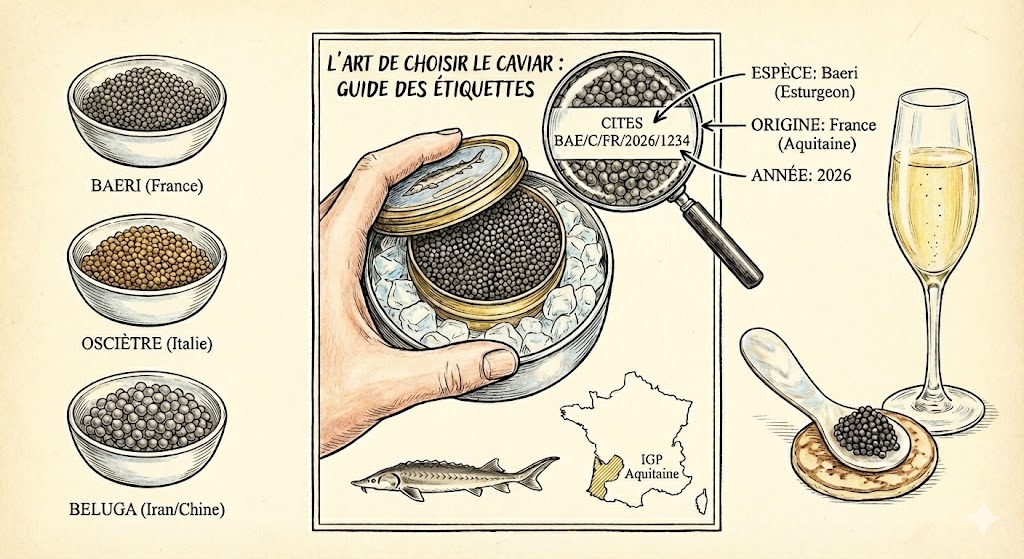 BAERI (France)

OSCIÈTRE (Italie)

BELUGA (Iran/Chine)

L'ART DE CHOISIR LE CAVIAR : GUIDE DES ÉTIQUETTES

CITES
BAE/C/FR/2026/1234

ESPÈCE: Baeri (Esturgeon)

ORIGINE: France (Aquitaine)

ANNÉE: 2026

IGP Aquitaine